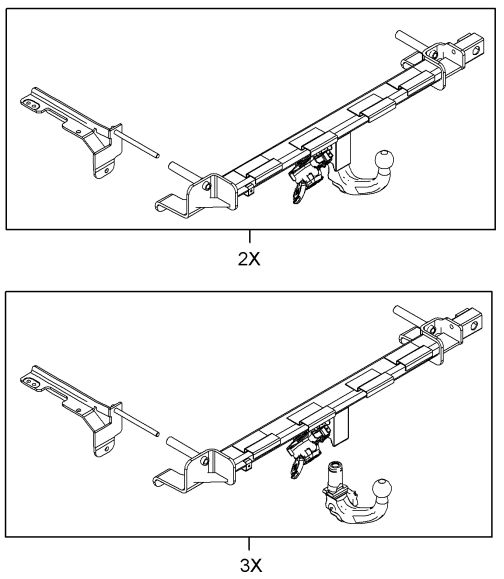 2X

3X