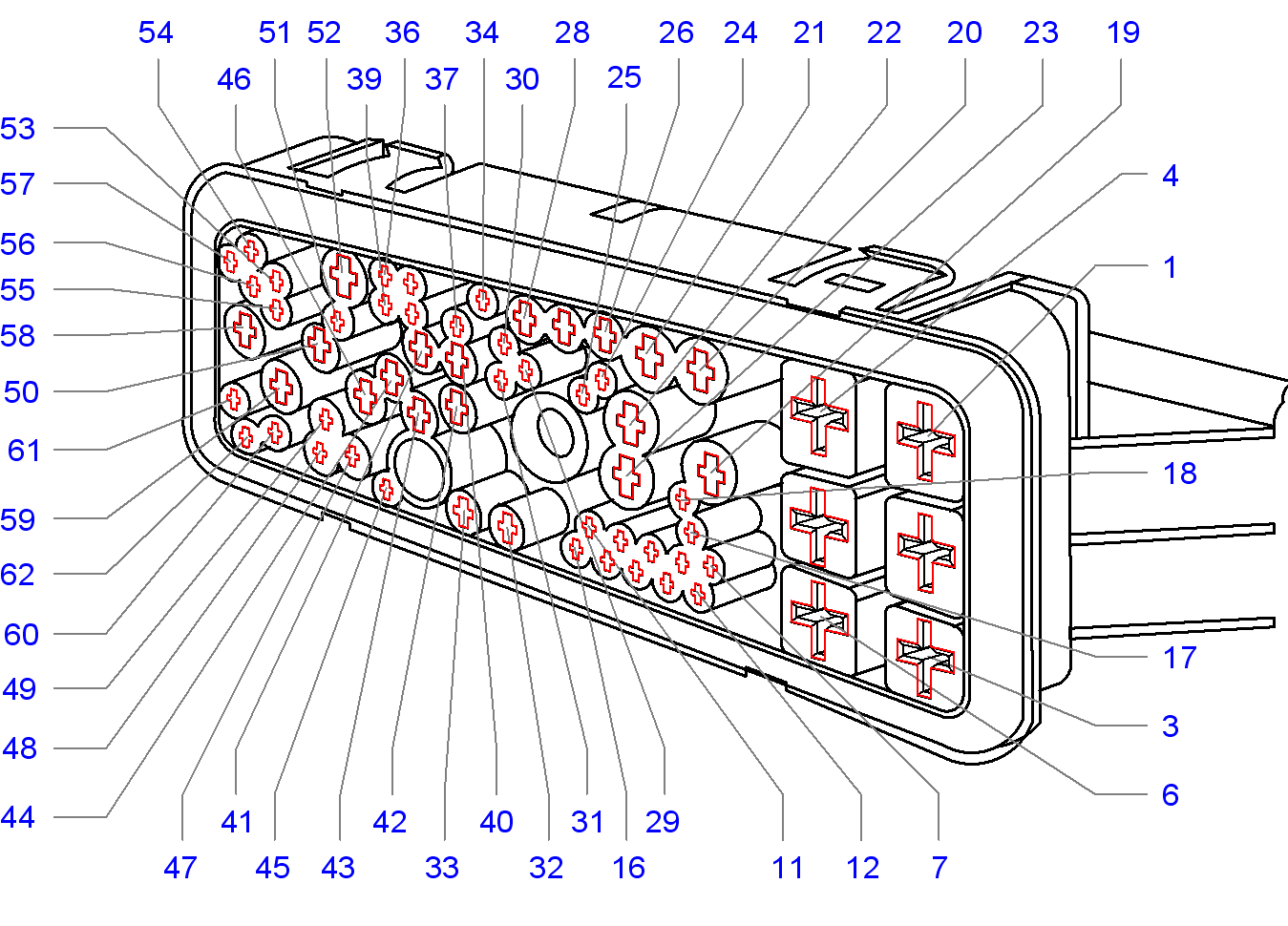 54 51 52 36 34 28 26 24 21 22 20 23 19
46 39 37 30 25
53
57
56
55
58
50
61
59
62
60
49
48
44
4
1
18
17
3
6
41 42 40 31 29
47 45 43 33 32 16 11 12 7